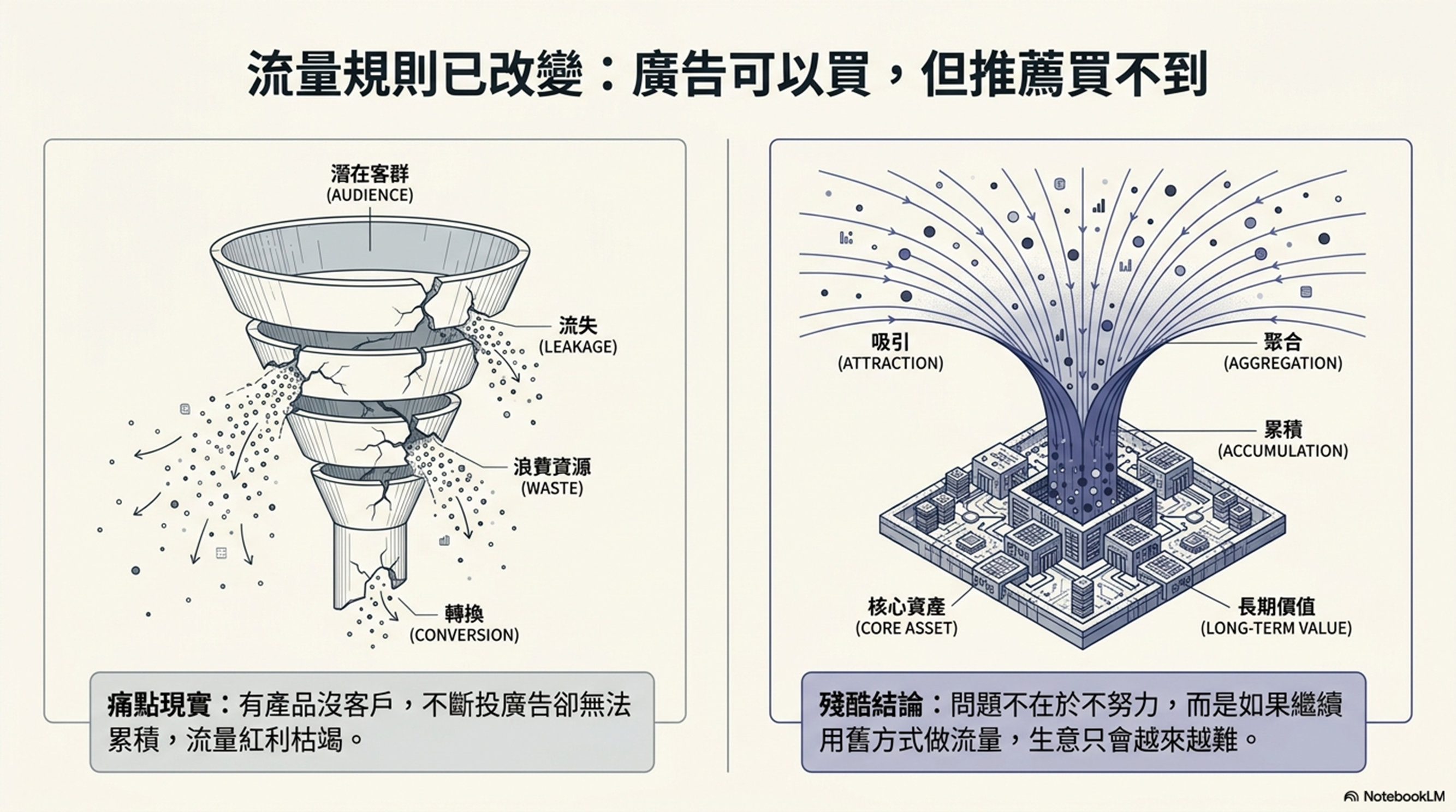 流量規則已改變：廣告可以買，但推薦買不到

潛在客群
(AUDIENCE)

流失
(LEAKAGE)

浪費資源
(WASTE)

轉換
(CONVERSION)

痛點現實：有產品沒客戶，不斷投廣告卻無法累積，流量紅利枯竭。

吸引
(ATTRACTION)

聚合
(AGGREGATION)

累積
(ACCUMULATION)

核心資產
(CORE ASSET)

長期價值
(LONG-TERM VALUE)

殘酷結論：問題不在於不努力，而是如果繼續用舊方式做流量，生意只會越來越難。

NotebookLM